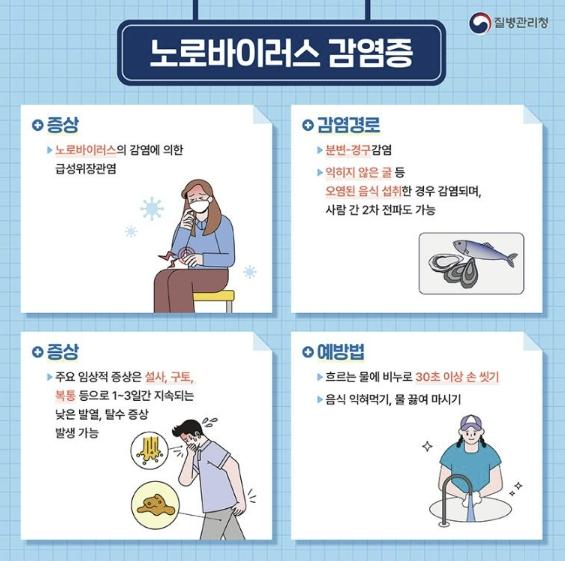 질병관리청

노로바이러스 감염증

증상

노로바이러스의 감염에 의한 급성위장관염

감염경로

분변-경구감염

익히지 않은 굴 등 오염된 음식 섭취한 경우 감염되며, 사람 간 2차 전파도 가능

증상

주요 임상적 증상은 설사, 구토, 복통 등으로 1~3일간 지속되는 낮은 발열, 탈수 증상 발생 가능

예방법

흐르는 물에 비누로 30초 이상 손 씻기

음식 익혀먹기, 물 끓여 마시기