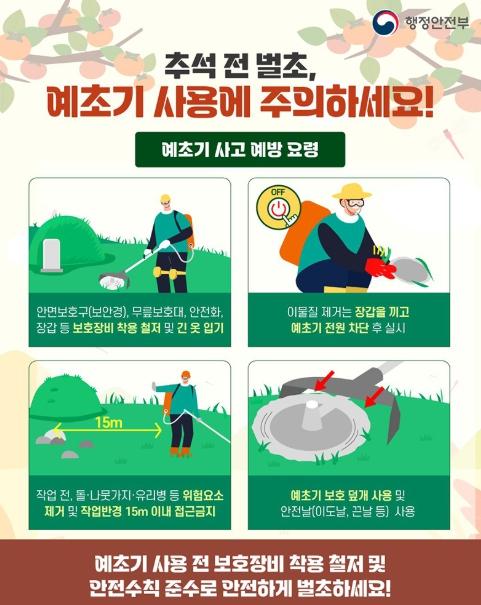 행정안전부

추석 전 벌초,
예초기 사용에 주의하세요!

예초기 사고 예방 요령

안면보호구(보안경), 무릎보호대, 안전화, 장갑 등 보호장비 착용 철저 및 긴 옷 입기

OFF

이물질 제거는 장갑을 끼고 예초기 전원 차단 후 실시

15m

작업 전, 돌·나뭇가지·유리병 등 위험요소 제거 및 작업반경 15m 이내 접근금지

예초기 보호 덮개 사용 및 안전날(이도날, 끈날 등) 사용

예초기 사용 전 보호장비 착용 철저 및
안전수칙 준수로 안전하게 벌초하세요!